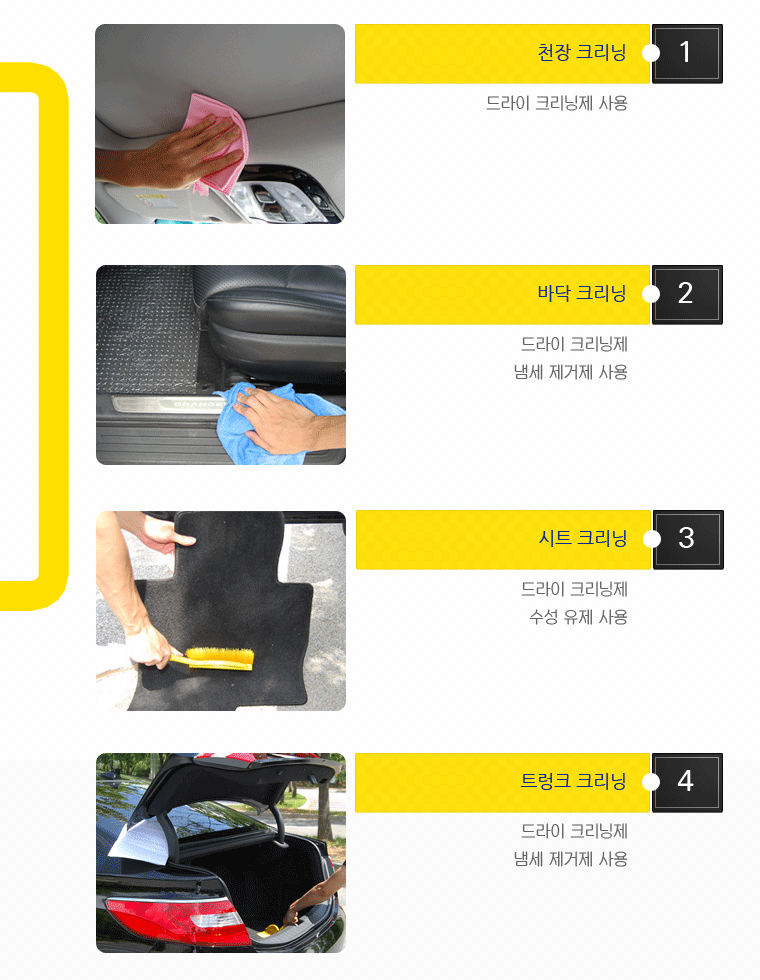 천장 크리닝
1
드라이 크리닝제 사용

바닥 크리닝
2
드라이 크리닝제
냄세 제거제 사용

시트 크리닝
3
드라이 크리닝제
수성 유제 사용

트렁크 크리닝
4
드라이 크리닝제
냄세 제거제 사용