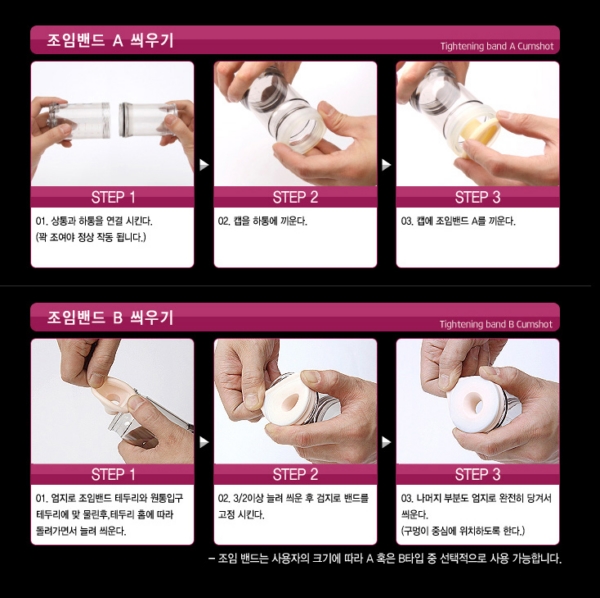 조임밴드 A 씌우기

Tightening band A Cumshot

STEP 1

01. 상통과 하통을 연결 시킨다.
(꽉 조여야 정상 작동 됩니다.)

STEP 2

02. 캡을 하통에 끼운다.

STEP 3

03. 캡에 조임밴드 A를 끼운다.

조임밴드 B 씌우기

Tightening band B Cumshot

STEP 1

01. 엄지로 조임밴드 테두리와 원통입구 테두리에 맞 물린후,테두리 홈에 따라 돌려가면서 늘려 씌운다.

STEP 2

02. 3/2이상 늘려 씌운 후 검지로 밴드를 고정 시킨다.

STEP 3

03. 나머지 부분도 엄지로 완전히 당겨서 씌운다.
(구멍이 중심에 위치하도록 한다.)

- 조임 밴드는 사용자의 크기에 따라 A 혹은 B타입 중 선택적으로 사용 가능합니다.