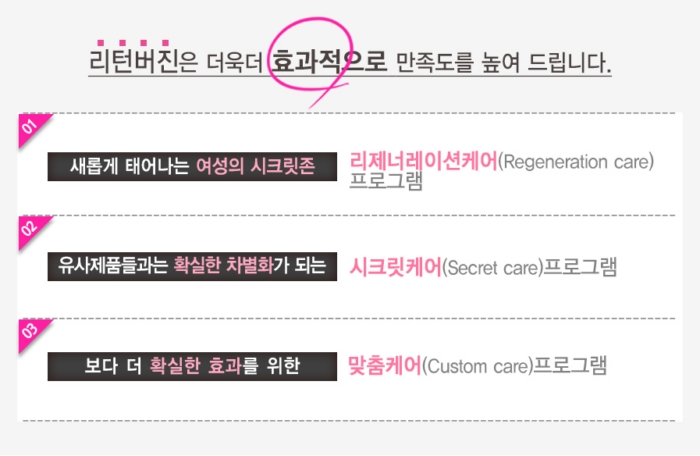 리턴버진은 더욱더 효과적으로 만족도를 높여 드립니다.

01

새롭게 태어나는 여성의 시크릿존

리제너레이션케어(Regeneration care) 프로그램

02

유사제품들과는 확실한 차별화가 되는

시크릿케어(Secret care)프로그램

03

보다 더 확실한 효과를 위한

맞춤케어(Custom care)프로그램