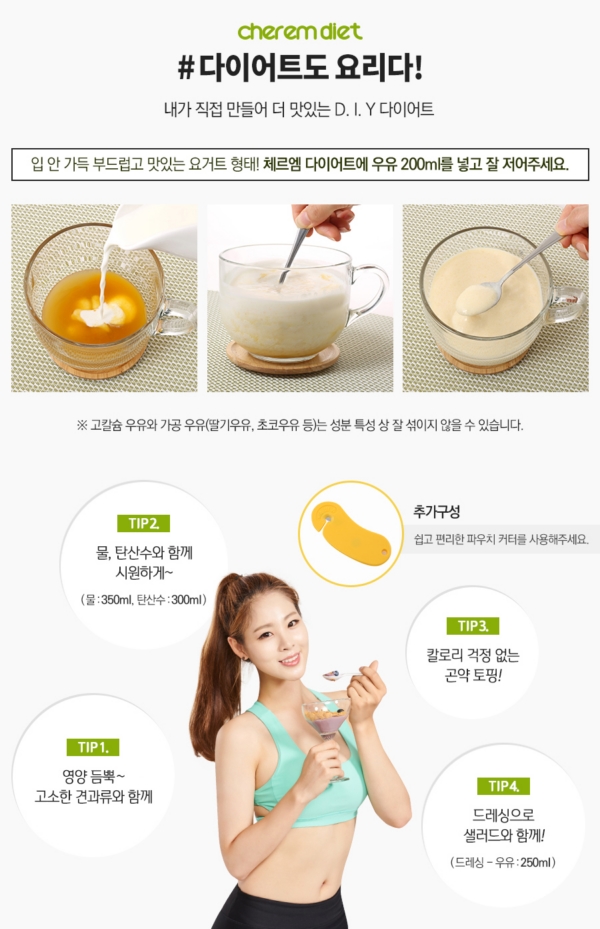 cherem diet

# 다이어트도 요리다!

내가 직접 만들어 더 맛있는 D. I. Y 다이어트

입 안 가득 부드럽고 맛있는 요거트 형태! 체르엠 다이어트에 우유 200ml를 넣고 잘 저어주세요.

※ 고칼슘 우유와 가공 우유(딸기우유, 초코우유 등)는 성분 특성 상 잘 섞이지 않을 수 있습니다.

TIP2.
물, 탄산수와 함께 시원하게~
(물 : 350ml, 탄산수 : 300ml)

추가구성
쉽고 편리한 파우치 커터를 사용해주세요.

TIP3.
칼로리 걱정 없는 곤약 토핑!

TIP1.
영양 듬뿍~ 고소한 견과류와 함께

TIP4.
드레싱으로 샐러드와 함께!
(드레싱 - 우유 : 250ml)