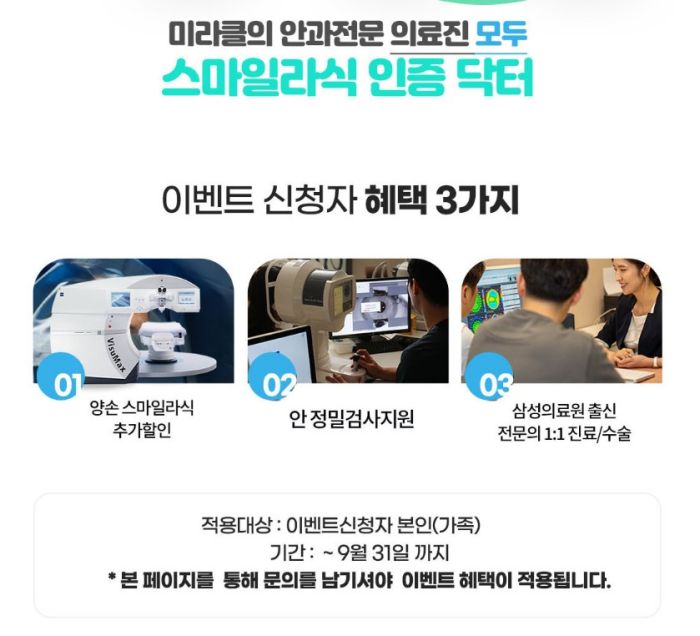 미라클의 안과전문 의료진 모두
스마일라식 인증 닥터

이벤트 신청자 혜택 3가지

VisuMax

01
양손 스마일라식
추가할인

02
안 정밀검사지원

03
삼성의료원 출신
전문의 1:1 진료/수술

적용대상 : 이벤트신청자 본인(가족)
기간 : ~ 9월 31일 까지
* 본 페이지를 통해 문의를 남기셔야 이벤트 혜택이 적용됩니다.